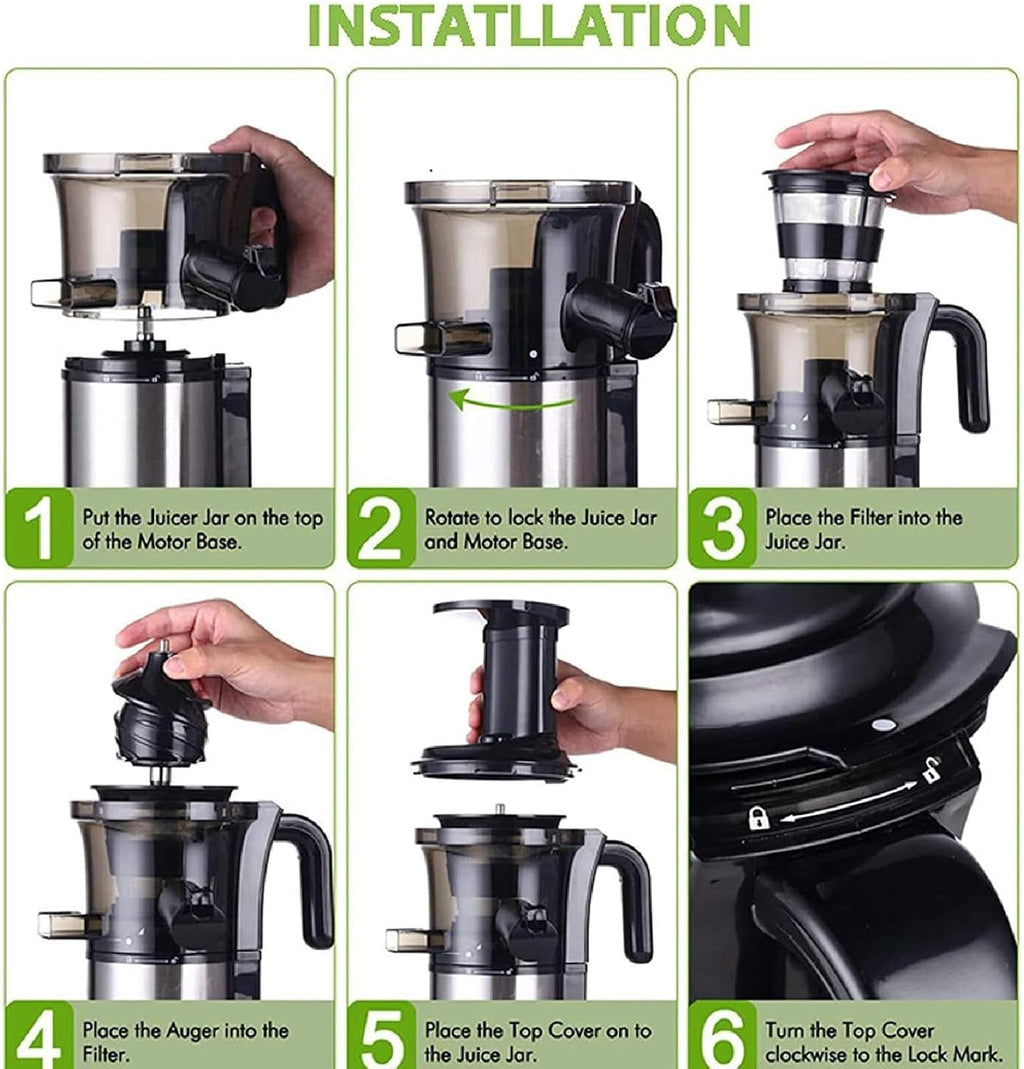 INSTATLLATION

1 Put the Juicer Jar on the top of the Motor Base.

2 Rotate to lock the Juice Jar and Motor Base.

3 Place the Filter into the Juice Jar.

4 Place the Auger into the Filter.

5 Place the Top Cover on to the Juice Jar.

6 Turn the Top Cover clockwise to the Lock Mark.