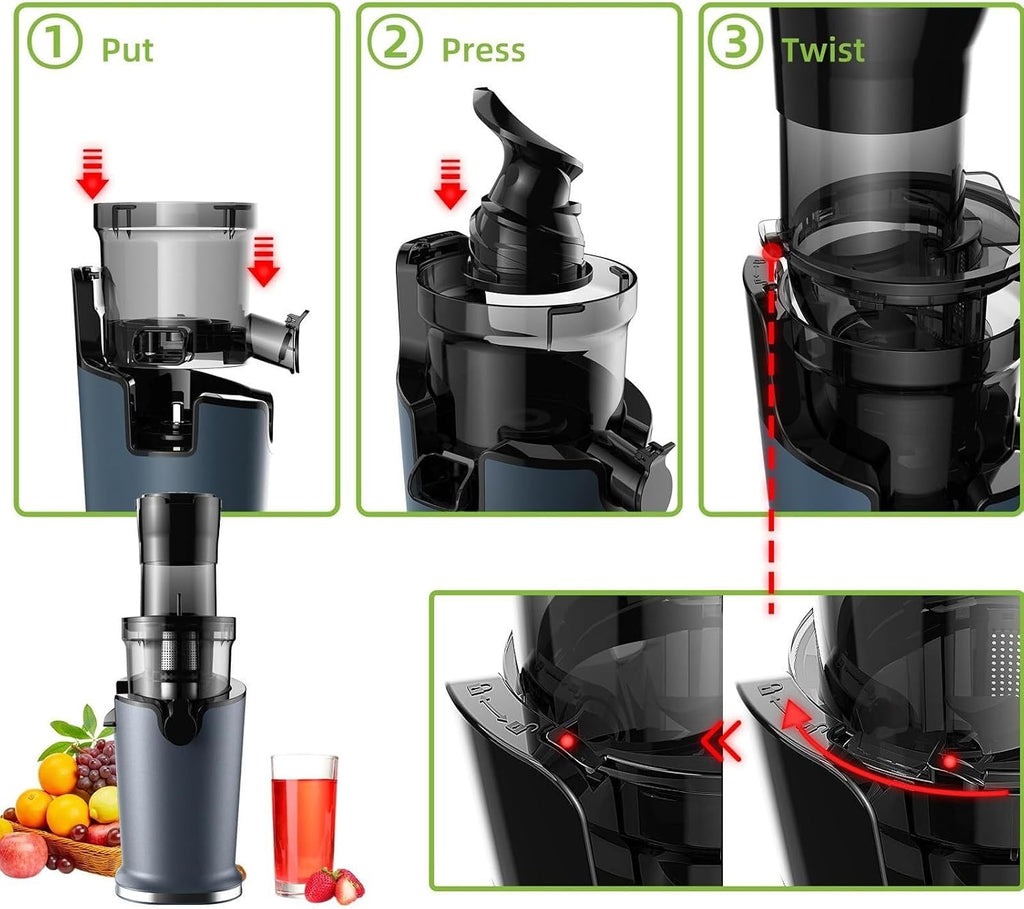 ① Put

② Press

③ Twist