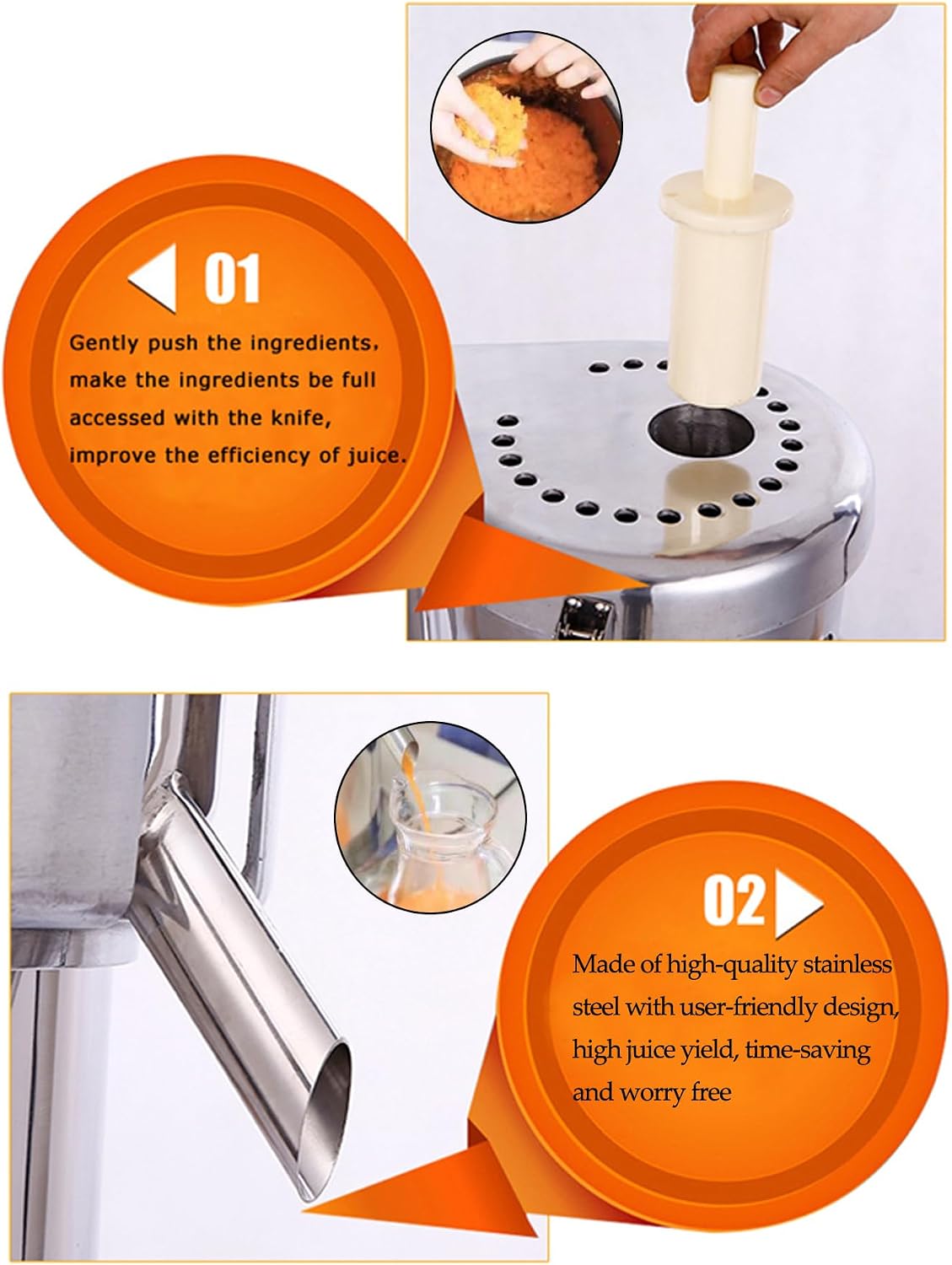 01

Gently push the ingredients, make the ingredients be full accessed with the knife, improve the efficiency of juice.

02

Made of high-quality stainless steel with user-friendly design, high juice yield, time-saving and worry free