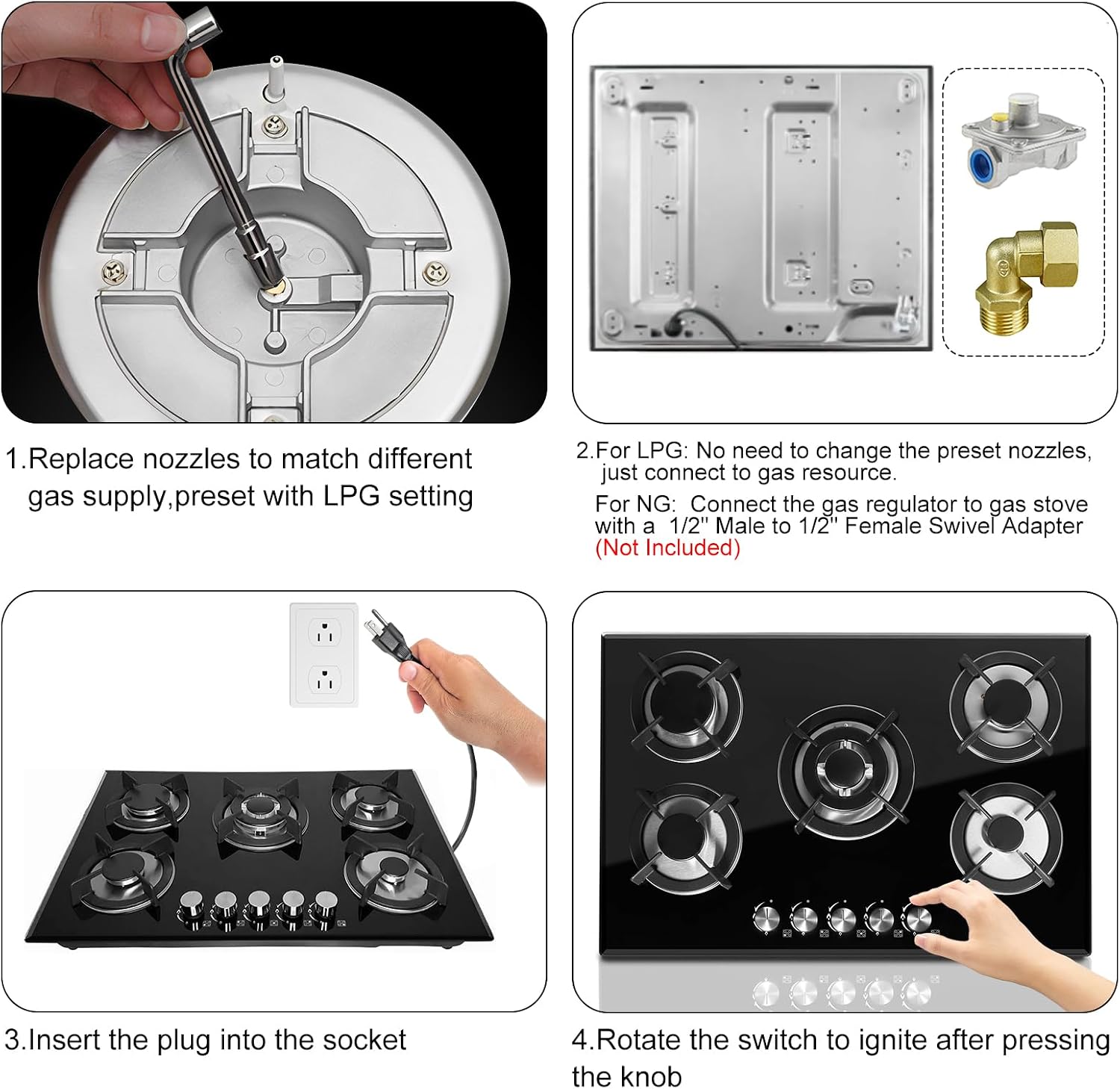 1.Replace nozzles to match different gas supply,preset with LPG setting

2.For LPG: No need to change the preset nozzles, just connect to gas resource.

For NG: Connect the gas regulator to gas stove with a 1/2'' Male to 1/2'' Female Swivel Adapter (Not Included)

3.Insert the plug into the socket

4.Rotate the switch to ignite after pressing the knob